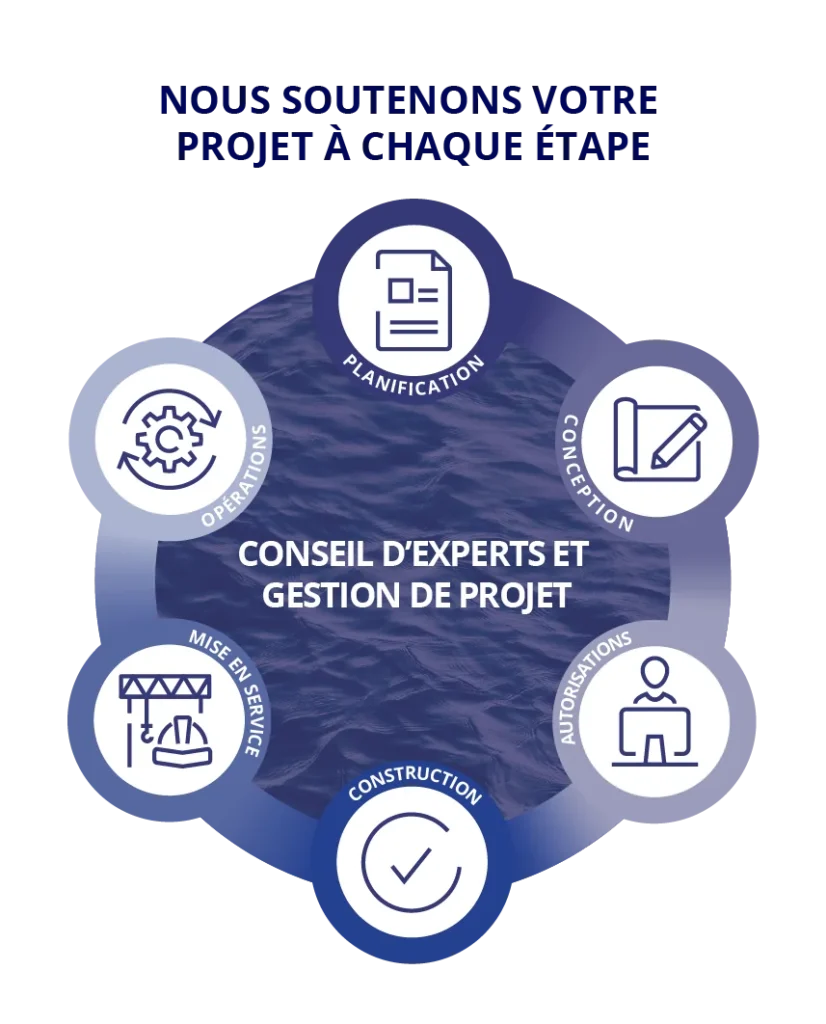 NOUS SOUTENONS VOTRE PROJET À CHAQUE ÉTAPE

PLANIFICATION

CONCEPTION

AUTORISATIONS

CONSTRUCTION

MISE EN SERVICE

OPÉRATIONS

CONSEIL D'EXPERTS ET GESTION DE PROJET